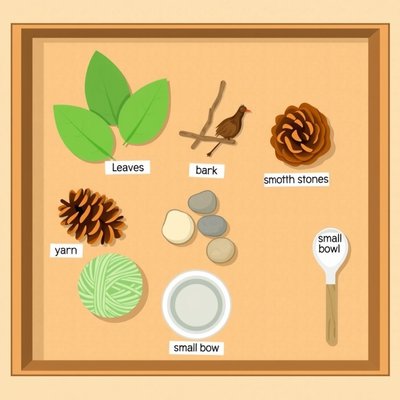 Leaves

bark

smotth stones

yarn

small bowl

small bow