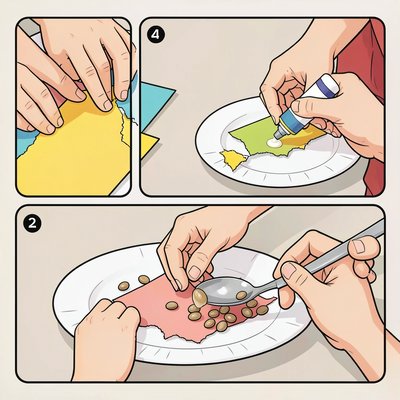 4

2