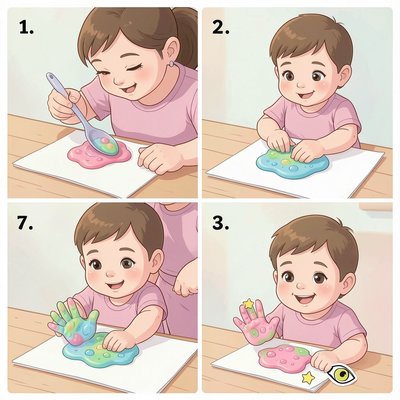 1.

2.

7.

3.