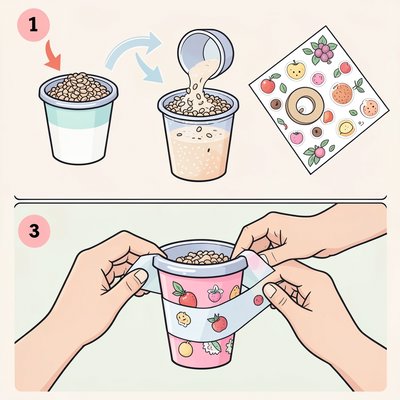 1

3