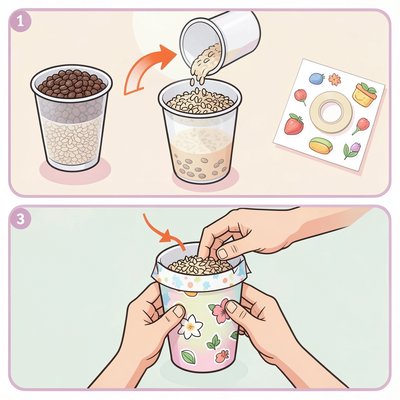 1

3