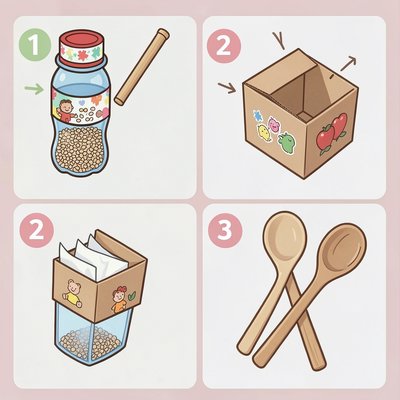 1

2

2

3