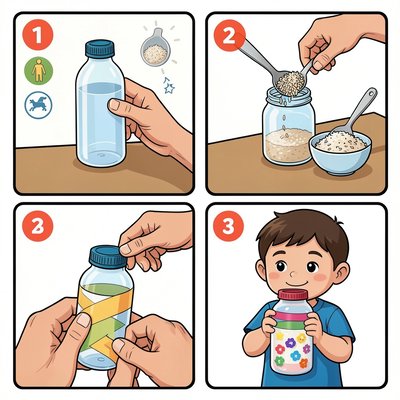 1

2

2

3