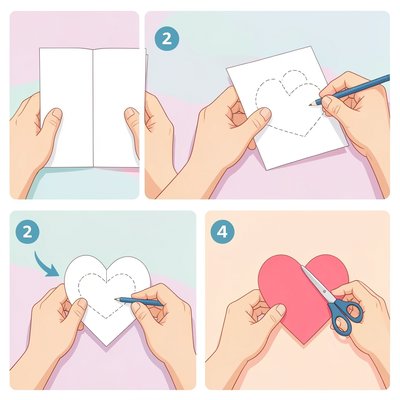 2

2

4