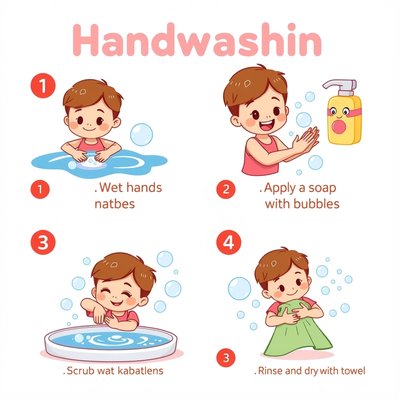 Handwashin

1

1 . Wet hands natbes

2 . Apply a soap with bubbles

3

4

. Scrub wat kabatlens

3 . Rinse and dry with towel