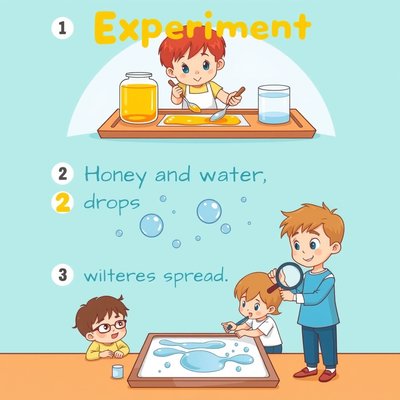 1 Experiment

2 Honey and water,

2 drops

3 wilteres spread.