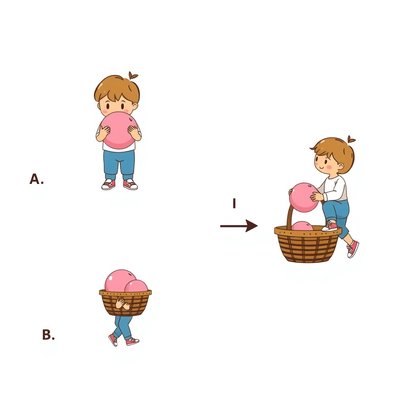 A.

I

B.