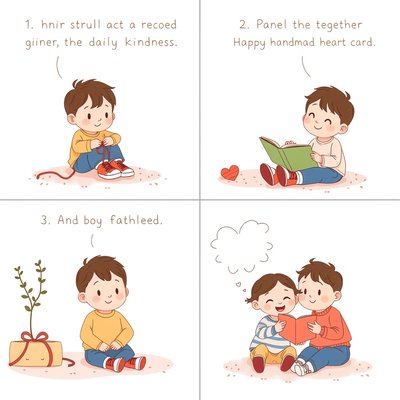 1. hnir strull act a recoed giiner, the daily kindness.

2. Panel the tegether Happy handmad heart card.

3. And boy fathleed.