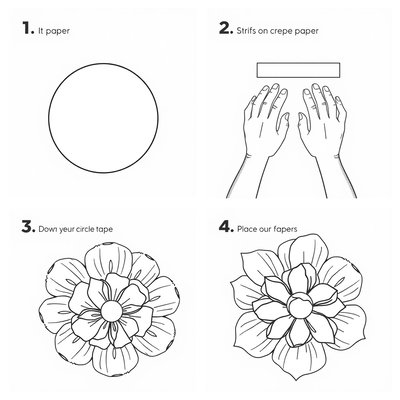 1. It paper

2. Strifs on crepe paper

3. Down yeur circle tape

4. Place our fapers