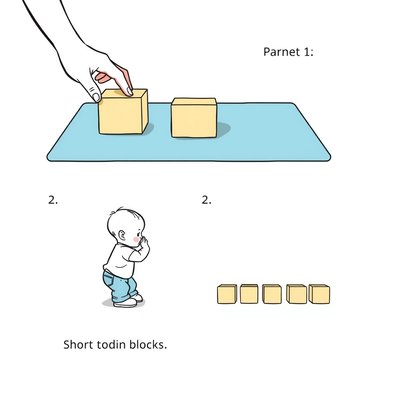 Parnet 1:

2.

2.

Short todin blocks.