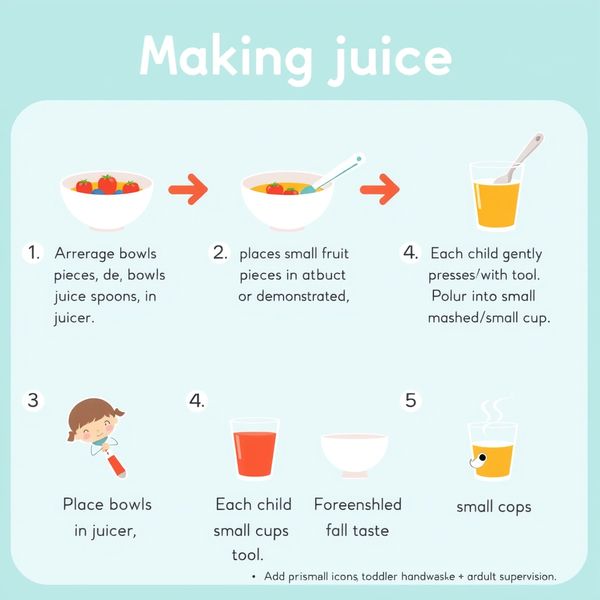 Making juice

1. Arrerage bowls pieces, de, bowls juice spoons, in juicer.

2. places small fruit pieces in atbuct or demonstrated,

4. Each child gently presses/with tool. Polur into small mashed/small cup.

3

Place bowls in juicer,

4.

Each child small cups tool.

Foreenshled fall taste

5

small cops

• Add prismall icons, toddler handwaske + ardult supervision.