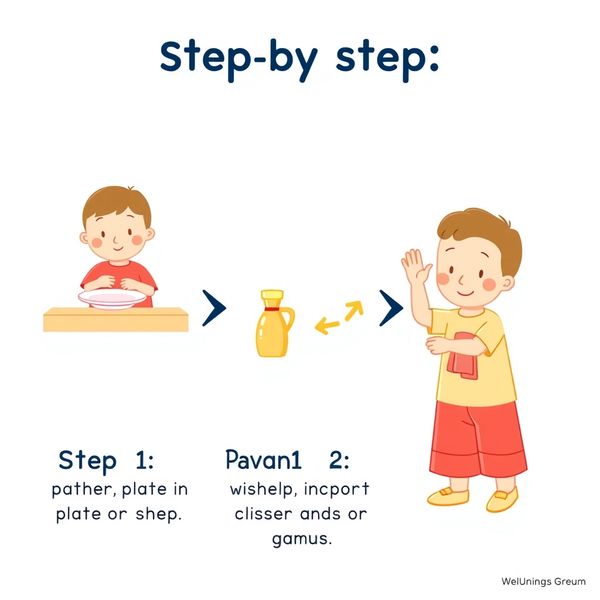 Step-by step:

Step 1:
pather, plate in plate or shep.

Pavan1 2:
wishelp, incport clisser ands or gamus.

WelUnings Greum