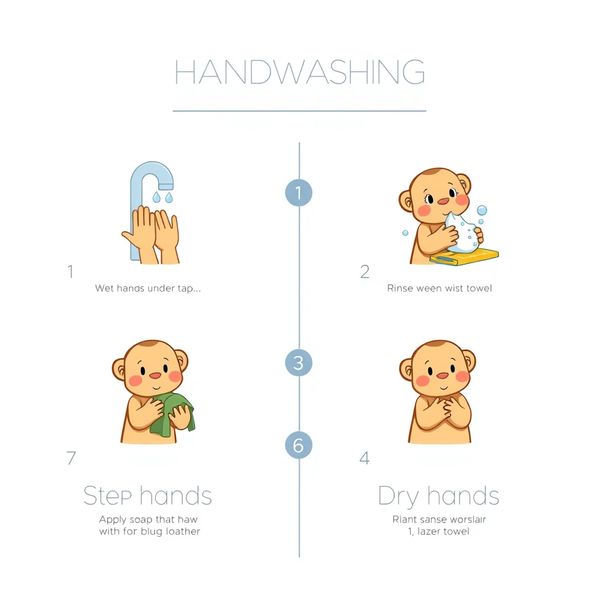 HANDWASHING

1

1

Wet hands under tap...

2

Rinse ween wist towel

3

6

7

Step hands

Apply soap that haw with for blug loather

4

Dry hands

Riant sanse worslair 1, lazer towel