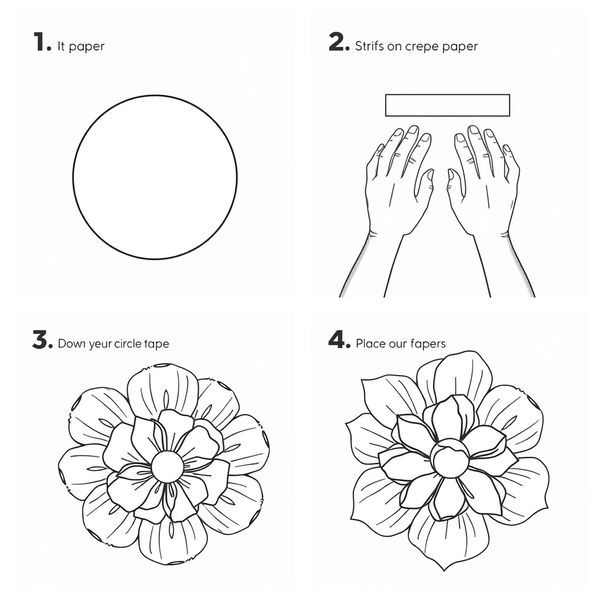 1. It paper

2. Strifs on crepe paper

3. Down yeur circle tape

4. Place our fapers